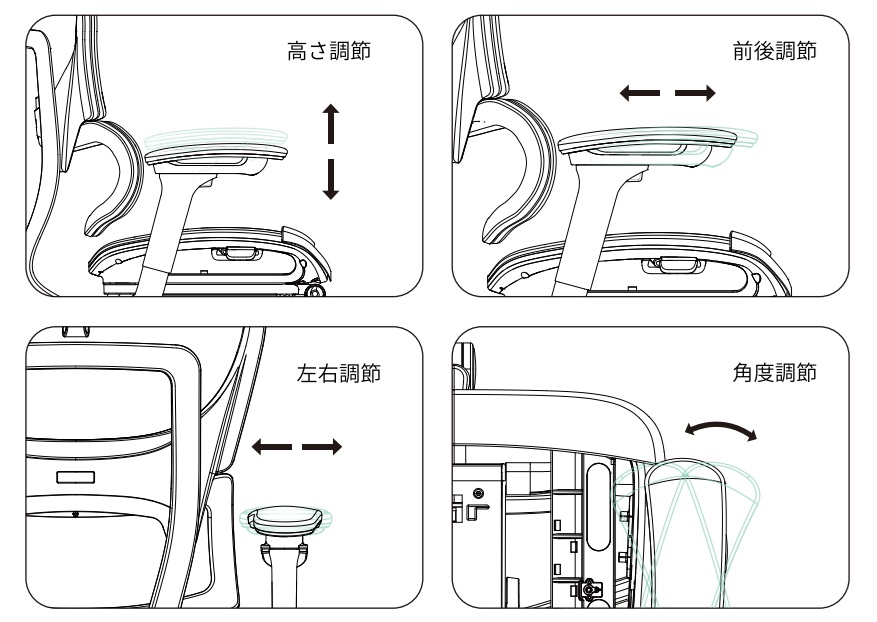 高さ調節

前後調節

左右調節

角度調節